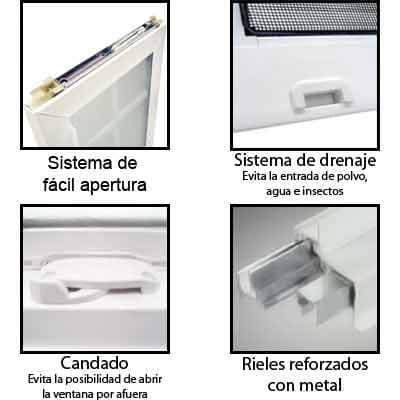 Sistema de fácil apertura

Sistema de drenaje
Evita la entrada de polvo, agua e insectos

Candado
Evita la posibilidad de abrir la ventana por afuera

Rieles reforzados con metal