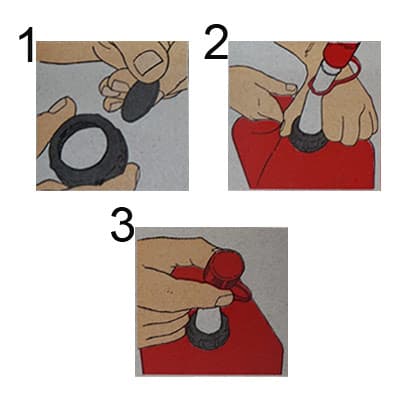 1

2

3