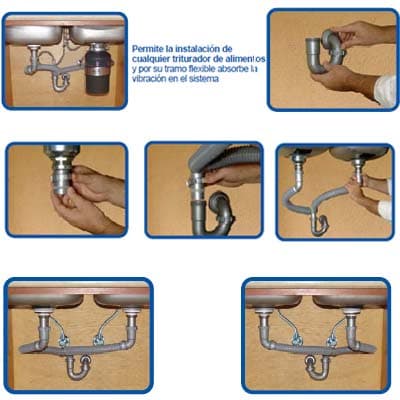 Permite la instalación de cualquier triturador de alimentos y por su tramo flexible absorbe la vibración en el sistema