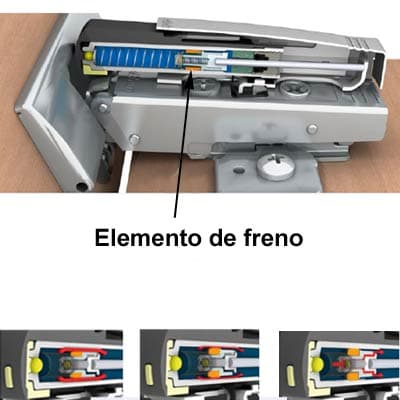 Elemento de freno